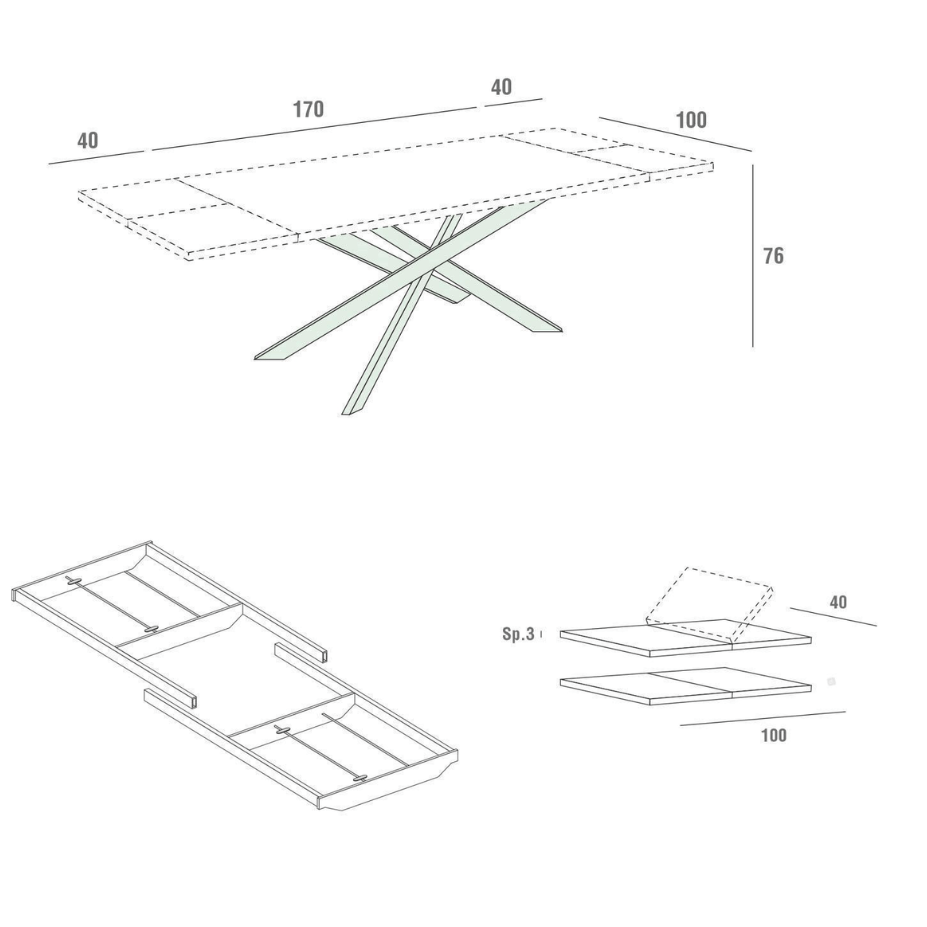 40
170
40
100
76
Sp.3
40
100